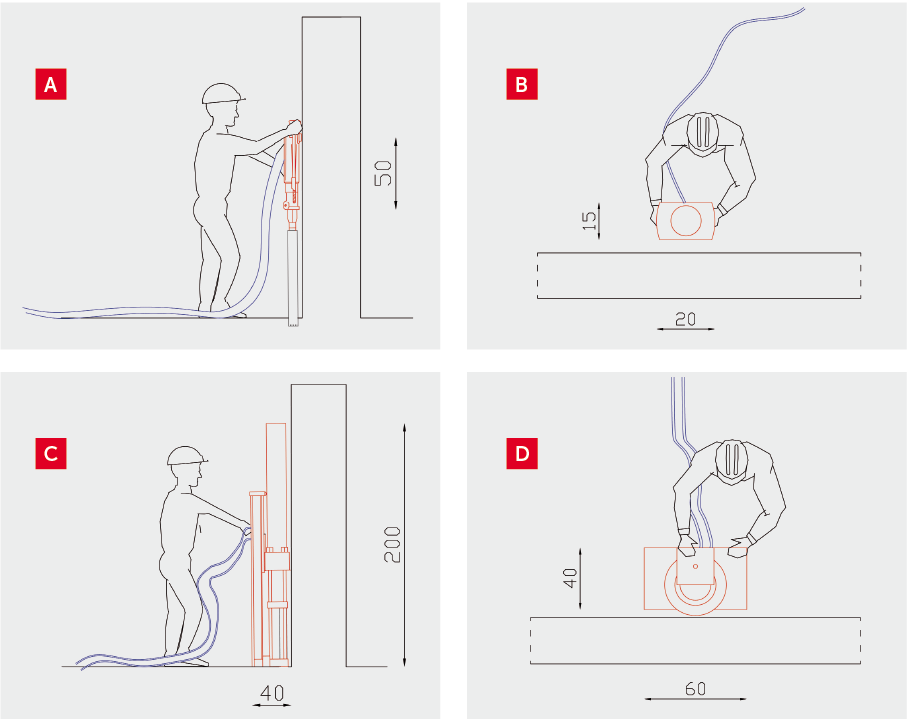 A

50

B

15

20

C

200

40

D

40

60